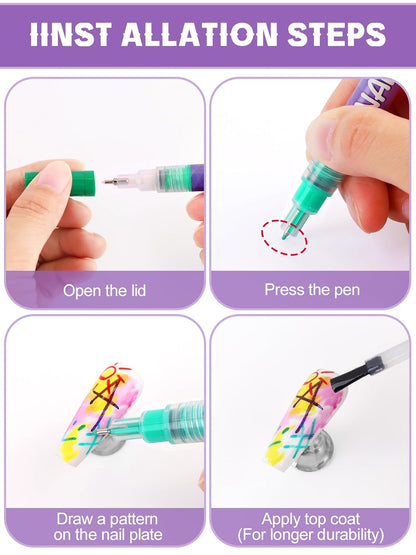 IINST ALLATION STEPS

Open the lid

Press the pen

Draw a pattern on the nail plate

Apply top coat (For longer durability)